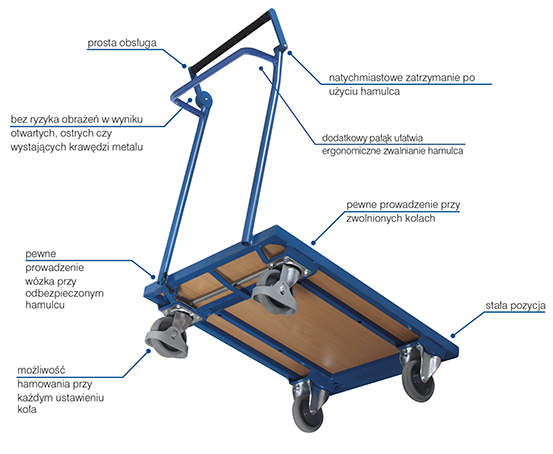 prosta obsługa

natychmiastowe zatrzymanie po użyciu hamulca

bez ryzyka obrażeń w wyniku otwartych, ostrych czy wystających krawędzi metalu

dodatkowy pałąk ułatwia ergonomiczne zwalnianie hamulca

pewne prowadzenie przy zwolnionych kołach

pewne prowadzenie wózka przy odbezpieczonym hamulcu

stała pozycja

możliwość hamowania przy każdym ustawieniu koła