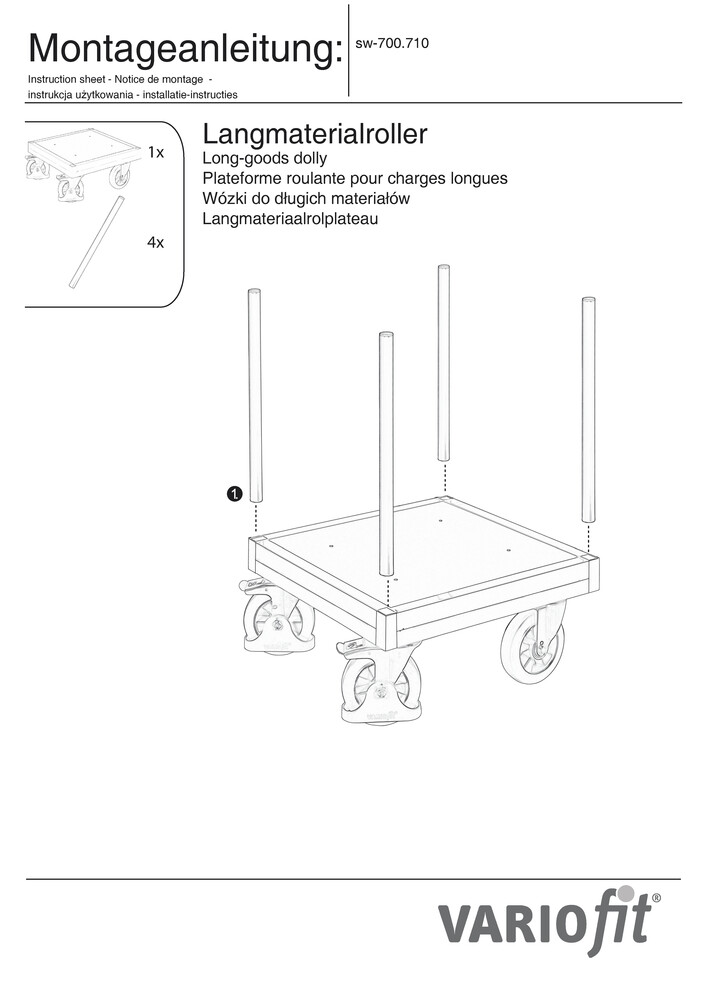 Montageanleitung:
Instruction sheet - Notice de montage - instrukcja użytkowania - installatie-instructies

sw-700.710

1x

4x

Langmaterialroller
Long-goods dolly
Plateforme roulante pour charges longues
Wózki do długich materiałów
Langmateriaalrolplateau

1

VARIOfit®