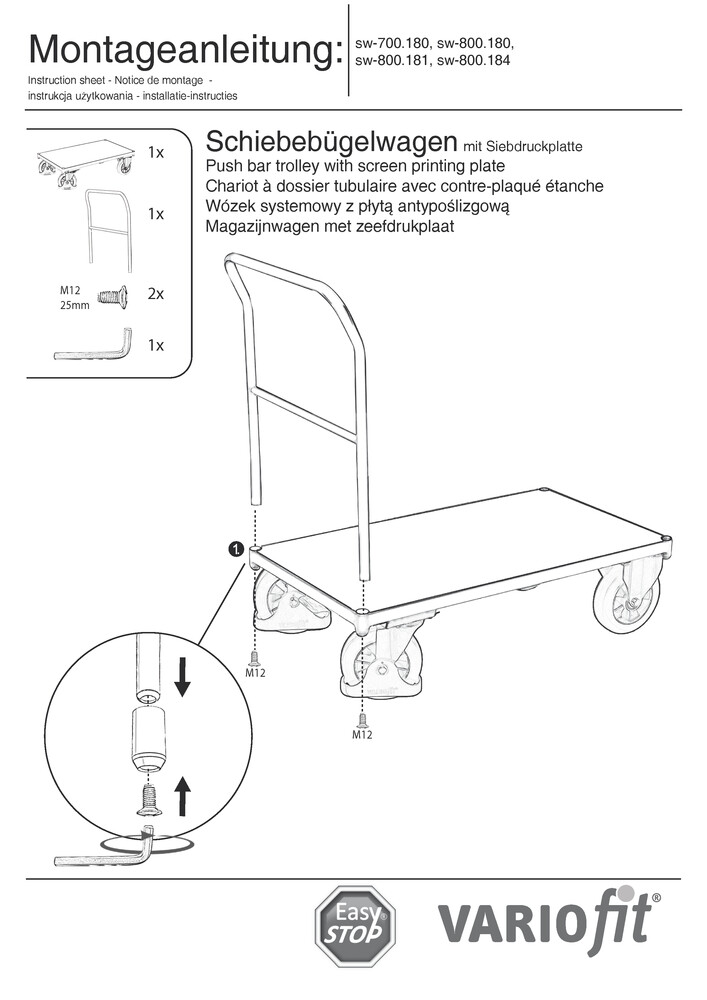 Montageanleitung:
Instruction sheet - Notice de montage - instrukcja użytkowania - installatie-instructies

sw-700.180, sw-800.180, sw-800.181, sw-800.184

1x
1x
M12 25mm
2x
1x

Schiebebügelwagen mit Siebdruckplatte
Push bar trolley with screen printing plate
Chariot à dossier tubulaire avec contre-plaqué étanche
Wózek systemowy z płytą antypoślizgową
Magazijnwagen met zeefdrukplaat

1

M12
M12

Easy STOP

VARIOfit®