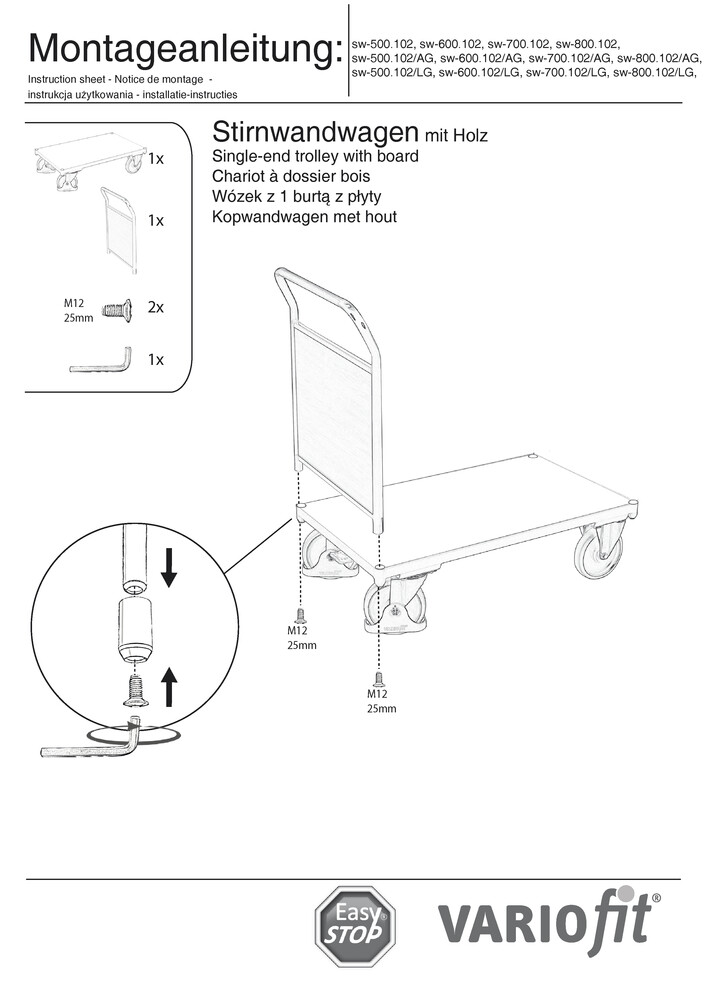 Montageanleitung:

Instruction sheet - Notice de montage - instrukcja użytkowania - installatie-instructies

sw-500.102, sw-600.102, sw-700.102, sw-800.102, sw-500.102/AG, sw-600.102/AG, sw-700.102/AG, sw-800.102/AG, sw-500.102/LG, sw-600.102/LG, sw-700.102/LG, sw-800.102/LG,

1x

1x

M12
25mm

2x

1x

Stirnwandwagen mit Holz
Single-end trolley with board
Chariot à dossier bois
Wózek z 1 burtą z płyty
Kopwandwagen met hout

M12
25mm

M12
25mm

Easy STOP

VARIOfit®